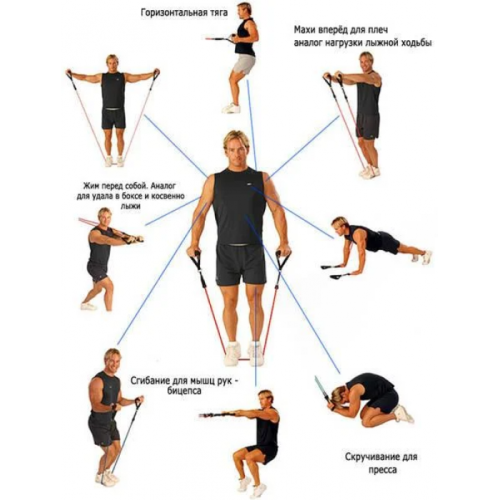 Горизонтальная тяга

Махи вперёд для плеч аналог нагрузки лыжной ходьбы

Жим перед собой. Аналог для удала в боксе и косвенно лыжи

Сгибание для мышц рук - бицепса

Скручивание для пресса